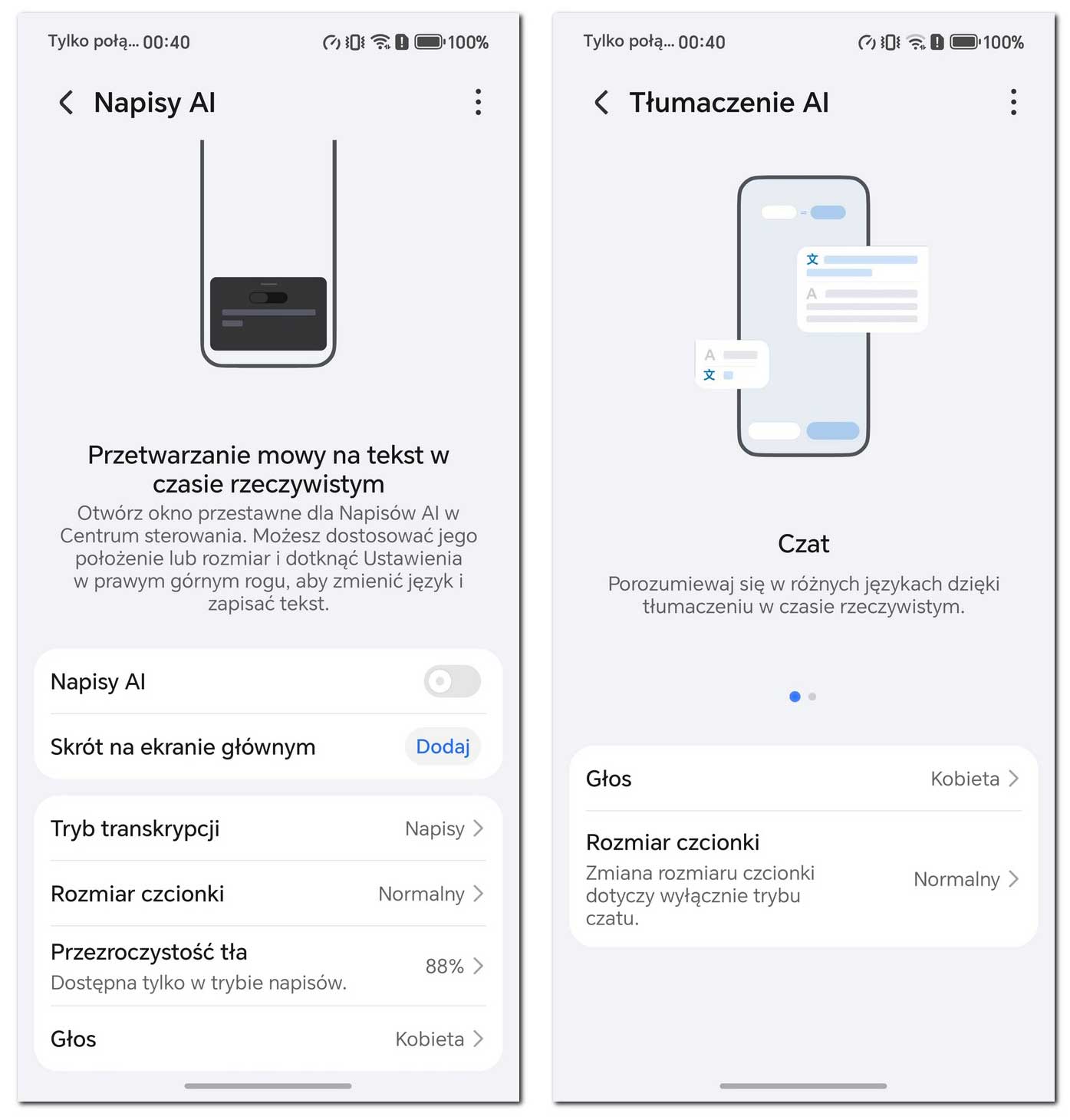 Tylko połą... 00:40 100%

Napisy AI

Przetwarzanie mowy na tekst w czasie rzeczywistym

Otwórz okno przestawne dla Napisów AI w Centrum sterowania. Możesz dostosować jego położenie lub rozmiar i dotknąć Ustawienia w prawym górnym rogu, aby zmienić język i zapisać tekst.

Napisy AI

Skrót na ekranie głównym Dodaj

Tryb transkrypcji Napisy

Rozmiar czcionki Normalny

Przezroczystość tła
Dostępna tylko w trybie napisów. 88%

Głos Kobieta

Tylko połą... 00:40 100%

Tłumaczenie AI

文
A
A
文

Czat

Porozumiewaj się w różnych językach dzięki tłumaczeniu w czasie rzeczywistym.

Głos Kobieta

Rozmiar czcionki
Zmiana rozmiaru czcionki dotyczy wyłącznie trybu czatu. Normalny