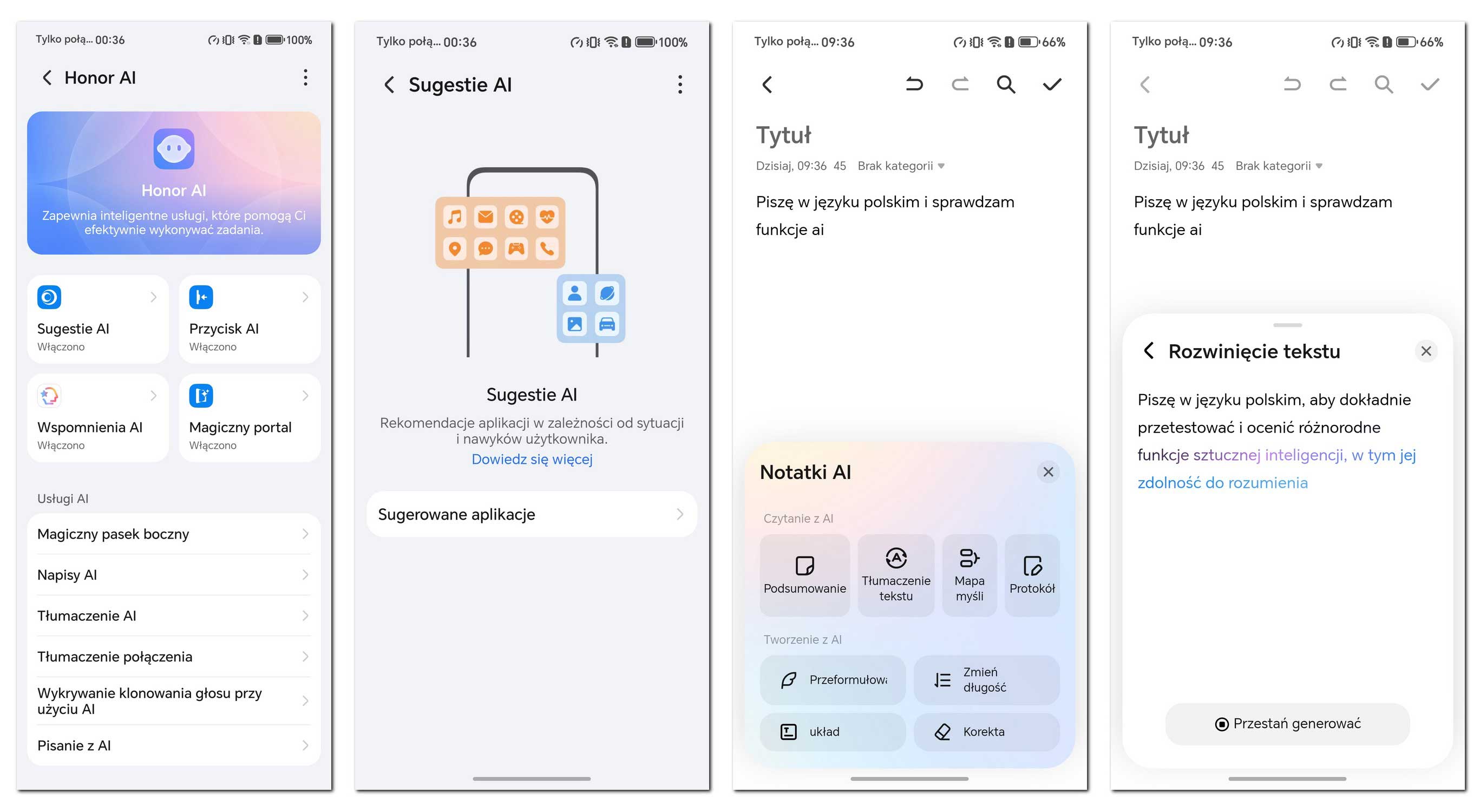 Tylko połą... 00:36 100%

Honor AI

Honor AI
Zapewnia inteligentne usługi, które pomogą Ci efektywnie wykonywać zadania.

Sugestie AI
Włączono

Przycisk AI
Włączono

Wspomnienia AI
Włączono

Magiczny portal
Włączono

Usługi AI

Magiczny pasek boczny

Napisy AI

Tłumaczenie AI

Tłumaczenie połączenia

Wykrywanie klonowania głosu przy użyciu AI

Pisanie z AI

Tylko połą... 00:36 100%

Sugestie AI

Sugestie AI
Rekomendacje aplikacji w zależności od sytuacji i nawyków użytkownika.
Dowiedz się więcej

Sugerowane aplikacje

Tylko połą... 09:36 66%

Tytuł
Dzisiaj, 09:36 45 Brak kategorii

Piszę w języku polskim i sprawdzam funkcje ai

Notatki AI

Czytanie z AI

Podsumowanie
Tłumaczenie tekstu
Mapa myśli
Protokół

Tworzenie z AI

Przeformułowa
Zmień długość
układ
Korekta

Tylko połą... 09:36 66%

Tytuł
Dzisiaj, 09:36 45 Brak kategorii

Piszę w języku polskim i sprawdzam funkcje ai

Rozwinięcie tekstu

Piszę w języku polskim, aby dokładnie przetestować i ocenić różnorodne funkcje sztucznej inteligencji, w tym jej zdolność do rozumienia

Przestań generować