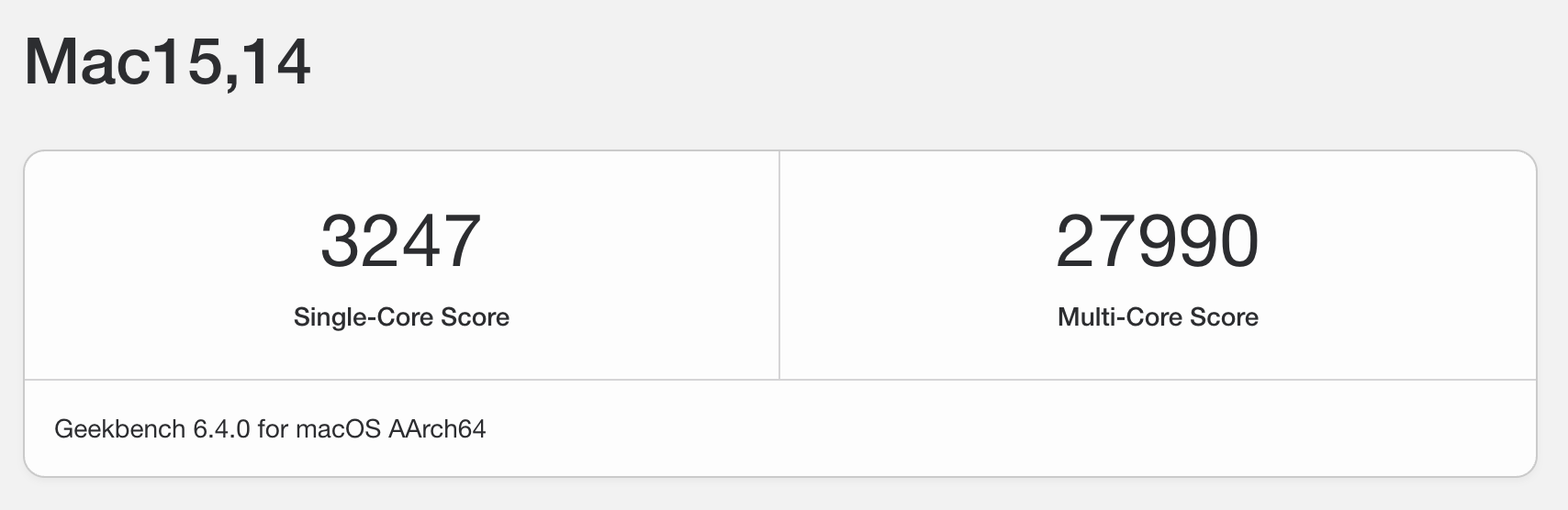 Mac15,14

3247
Single-Core Score

27990
Multi-Core Score

Geekbench 6.4.0 for macOS AArch64