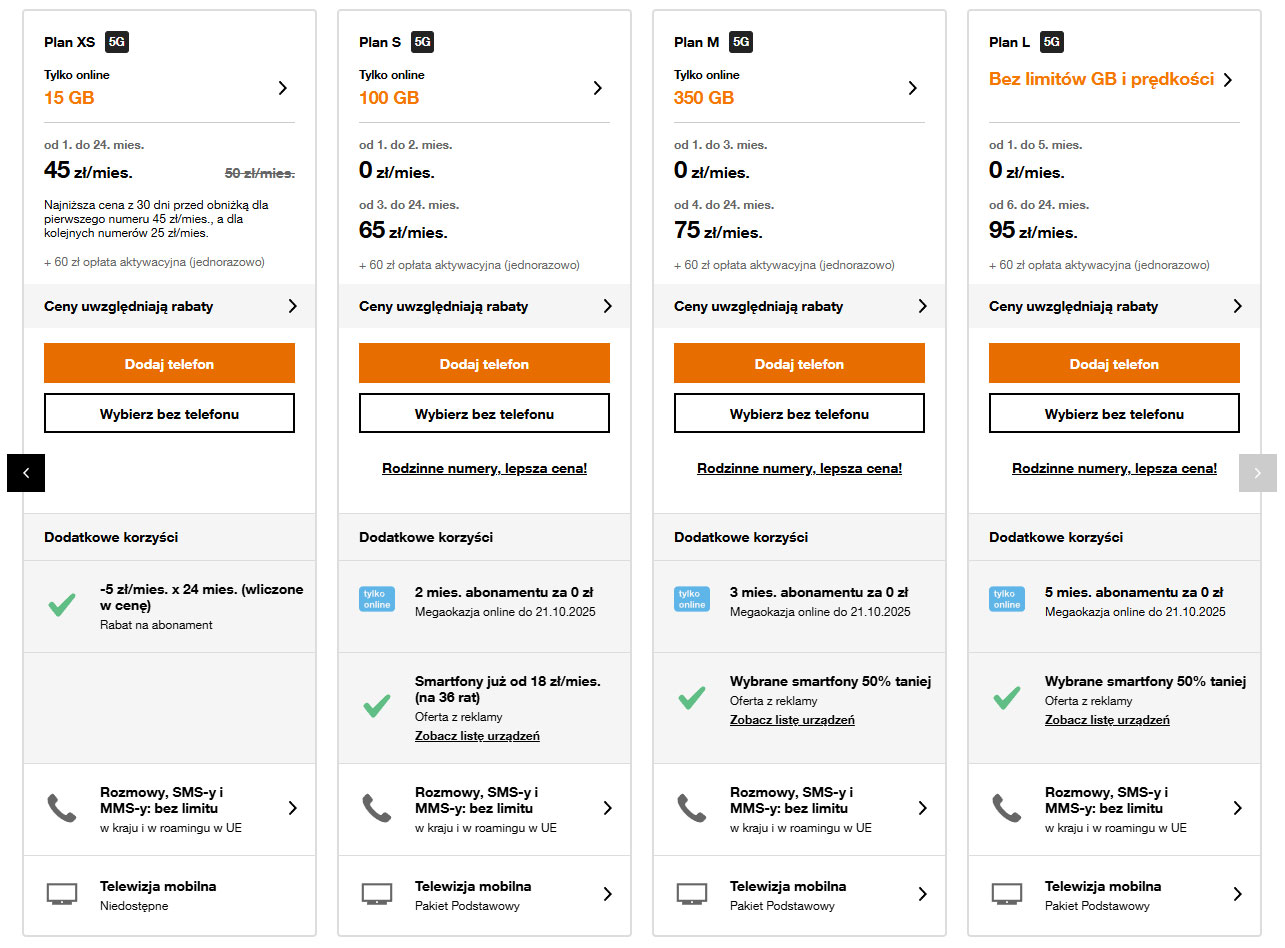 Plan XS 5G

Tylko online
15 GB

od 1. do 24. mies.
45 zł/mies. 50 zł/mies.

Najniższa cena z 30 dni przed obniżką dla pierwszego numeru 45 zł/mies., a dla kolejnych numerów 25 zł/mies.

+ 60 zł opłata aktywacyjna (jednorazowo)

Ceny uwzględniają rabaty

Dodaj telefon

Wybierz bez telefonu

Dodatkowe korzyści

-5 zł/mies. x 24 mies. (wliczone w cenę)
Rabat na abonament

Rozmowy, SMS-y i MMS-y: bez limitu
w kraju i w roamingu w UE

Telewizja mobilna
Niedostępne

Plan S 5G

Tylko online
100 GB

od 1. do 2. mies.
0 zł/mies.

od 3. do 24. mies.
65 zł/mies.

+ 60 zł opłata aktywacyjna (jednorazowo)

Ceny uwzględniają rabaty

Dodaj telefon

Wybierz bez telefonu

Rodzinne numery, lepsza cena!

Dodatkowe korzyści

tylko online
2 mies. abonamentu za 0 zł
Megaokazja online do 21.10.2025

Smartfony już od 18 zł/mies. (na 36 rat)
Oferta z reklamy
Zobacz listę urządzeń

Rozmowy, SMS-y i MMS-y: bez limitu
w kraju i w roamingu w UE

Telewizja mobilna
Pakiet Podstawowy

Plan M 5G

Tylko online
350 GB

od 1. do 3. mies.
0 zł/mies.

od 4. do 24. mies.
75 zł/mies.

+ 60 zł opłata aktywacyjna (jednorazowo)

Ceny uwzględniają rabaty

Dodaj telefon

Wybierz bez telefonu

Rodzinne numery, lepsza cena!

Dodatkowe korzyści

tylko online
3 mies. abonamentu za 0 zł
Megaokazja online do 21.10.2025

Wybrane smartfony 50% taniej
Oferta z reklamy
Zobacz listę urządzeń

Rozmowy, SMS-y i MMS-y: bez limitu
w kraju i w roamingu w UE

Telewizja mobilna
Pakiet Podstawowy

Plan L 5G

Bez limitów GB i prędkości

od 1. do 5. mies.
0 zł/mies.

od 6. do 24. mies.
95 zł/mies.

+ 60 zł opłata aktywacyjna (jednorazowo)

Ceny uwzględniają rabaty

Dodaj telefon

Wybierz bez telefonu

Rodzinne numery, lepsza cena!

Dodatkowe korzyści

tylko online
5 mies. abonamentu za 0 zł
Megaokazja online do 21.10.2025

Wybrane smartfony 50% taniej
Oferta z reklamy
Zobacz listę urządzeń

Rozmowy, SMS-y i MMS-y: bez limitu
w kraju i w roamingu w UE

Telewizja mobilna
Pakiet Podstawowy