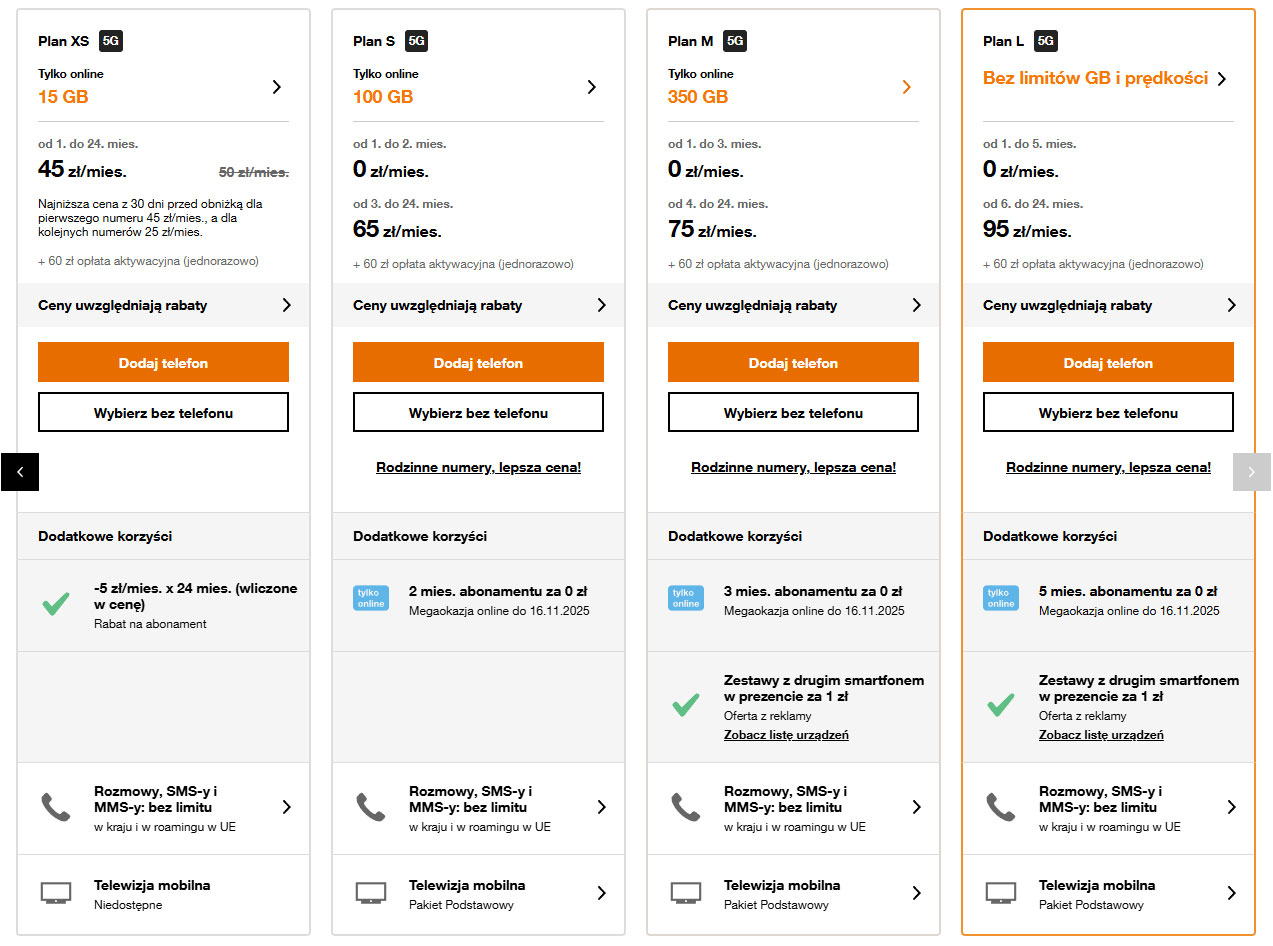 Plan XS 5G

Tylko online
15 GB

od 1. do 24. mies.
45 zł/mies. 50 zł/mies.

Najniższa cena z 30 dni przed obniżką dla pierwszego numeru 45 zł/mies., a dla kolejnych numerów 25 zł/mies.

+ 60 zł opłata aktywacyjna (jednorazowo)

Ceny uwzględniają rabaty

Dodaj telefon

Wybierz bez telefonu

Dodatkowe korzyści

-5 zł/mies. x 24 mies. (wliczone w cenę)
Rabat na abonament

Rozmowy, SMS-y i MMS-y: bez limitu
w kraju i w roamingu w UE

Telewizja mobilna
Niedostępne

Plan S 5G

Tylko online
100 GB

od 1. do 2. mies.
0 zł/mies.

od 3. do 24. mies.
65 zł/mies.

+ 60 zł opłata aktywacyjna (jednorazowo)

Ceny uwzględniają rabaty

Dodaj telefon

Wybierz bez telefonu

Rodzinne numery, lepsza cena!

Dodatkowe korzyści

tylko online
2 mies. abonamentu za 0 zł
Megaokazja online do 16.11.2025

Rozmowy, SMS-y i MMS-y: bez limitu
w kraju i w roamingu w UE

Telewizja mobilna
Pakiet Podstawowy

Plan M 5G

Tylko online
350 GB

od 1. do 3. mies.
0 zł/mies.

od 4. do 24. mies.
75 zł/mies.

+ 60 zł opłata aktywacyjna (jednorazowo)

Ceny uwzględniają rabaty

Dodaj telefon

Wybierz bez telefonu

Rodzinne numery, lepsza cena!

Dodatkowe korzyści

tylko online
3 mies. abonamentu za 0 zł
Megaokazja online do 16.11.2025

Zestawy z drugim smartfonem w prezencie za 1 zł
Oferta z reklamy
Zobacz listę urządzeń

Rozmowy, SMS-y i MMS-y: bez limitu
w kraju i w roamingu w UE

Telewizja mobilna
Pakiet Podstawowy

Plan L 5G

Bez limitów GB i prędkości

od 1. do 5. mies.
0 zł/mies.

od 6. do 24. mies.
95 zł/mies.

+ 60 zł opłata aktywacyjna (jednorazowo)

Ceny uwzględniają rabaty

Dodaj telefon

Wybierz bez telefonu

Rodzinne numery, lepsza cena!

Dodatkowe korzyści

tylko online
5 mies. abonamentu za 0 zł
Megaokazja online do 16.11.2025

Zestawy z drugim smartfonem w prezencie za 1 zł
Oferta z reklamy
Zobacz listę urządzeń

Rozmowy, SMS-y i MMS-y: bez limitu
w kraju i w roamingu w UE

Telewizja mobilna
Pakiet Podstawowy