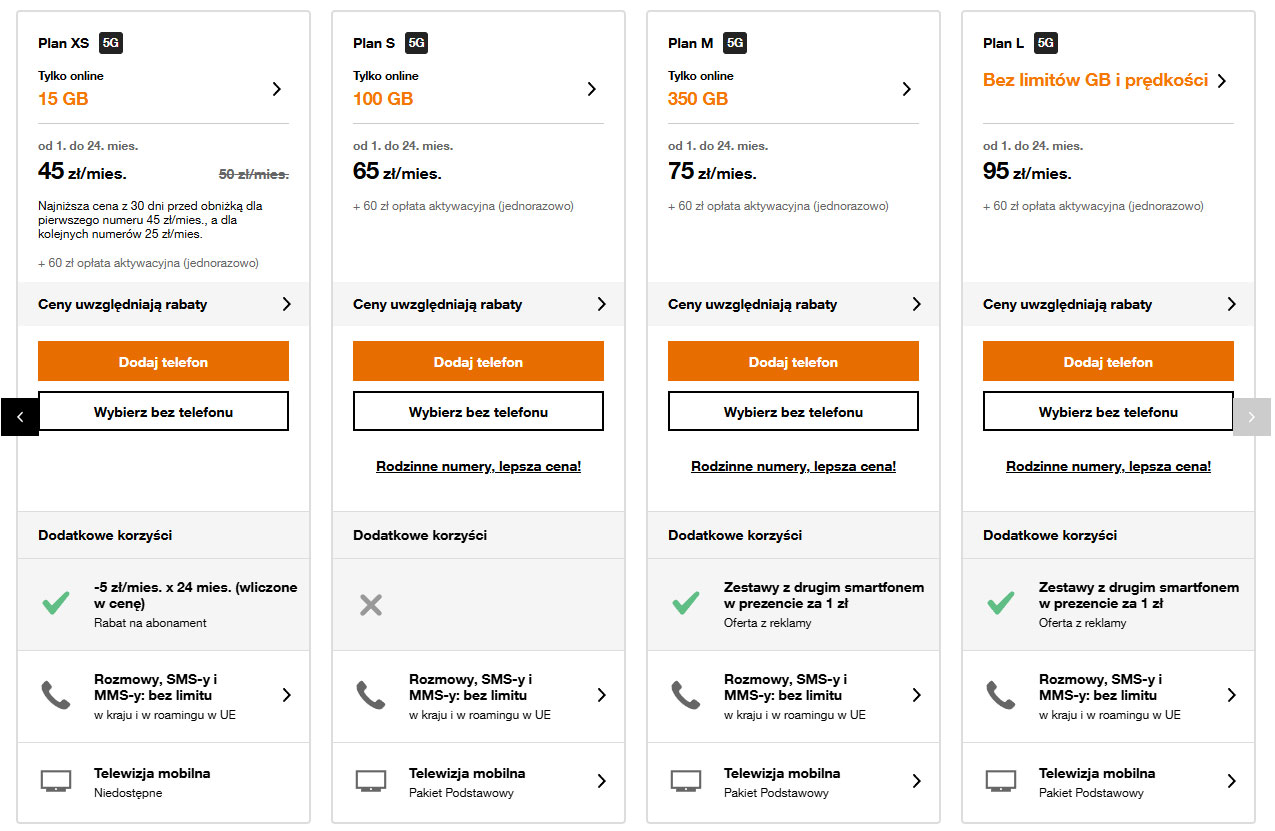 Plan XS 5G

Tylko online
15 GB

od 1. do 24. mies.
45 zł/mies. 50 zł/mies.

Najniższa cena z 30 dni przed obniżką dla pierwszego numeru 45 zł/mies., a dla kolejnych numerów 25 zł/mies.

+ 60 zł opłata aktywacyjna (jednorazowo)

Ceny uwzględniają rabaty

Dodaj telefon

Wybierz bez telefonu

Dodatkowe korzyści

-5 zł/mies. x 24 mies. (wliczone w cenę)
Rabat na abonament

Rozmowy, SMS-y i MMS-y: bez limitu
w kraju i w roamingu w UE

Telewizja mobilna
Niedostępne

Plan S 5G

Tylko online
100 GB

od 1. do 24. mies.
65 zł/mies.

+ 60 zł opłata aktywacyjna (jednorazowo)

Ceny uwzględniają rabaty

Dodaj telefon

Wybierz bez telefonu

Rodzinne numery, lepsza cena!

Dodatkowe korzyści

Rozmowy, SMS-y i MMS-y: bez limitu
w kraju i w roamingu w UE

Telewizja mobilna
Pakiet Podstawowy

Plan M 5G

Tylko online
350 GB

od 1. do 24. mies.
75 zł/mies.

+ 60 zł opłata aktywacyjna (jednorazowo)

Ceny uwzględniają rabaty

Dodaj telefon

Wybierz bez telefonu

Rodzinne numery, lepsza cena!

Dodatkowe korzyści

Zestawy z drugim smartfonem w prezencie za 1 zł
Oferta z reklamy

Rozmowy, SMS-y i MMS-y: bez limitu
w kraju i w roamingu w UE

Telewizja mobilna
Pakiet Podstawowy

Plan L 5G

Bez limitów GB i prędkości

od 1. do 24. mies.
95 zł/mies.

+ 60 zł opłata aktywacyjna (jednorazowo)

Ceny uwzględniają rabaty

Dodaj telefon

Wybierz bez telefonu

Rodzinne numery, lepsza cena!

Dodatkowe korzyści

Zestawy z drugim smartfonem w prezencie za 1 zł
Oferta z reklamy

Rozmowy, SMS-y i MMS-y: bez limitu
w kraju i w roamingu w UE

Telewizja mobilna
Pakiet Podstawowy